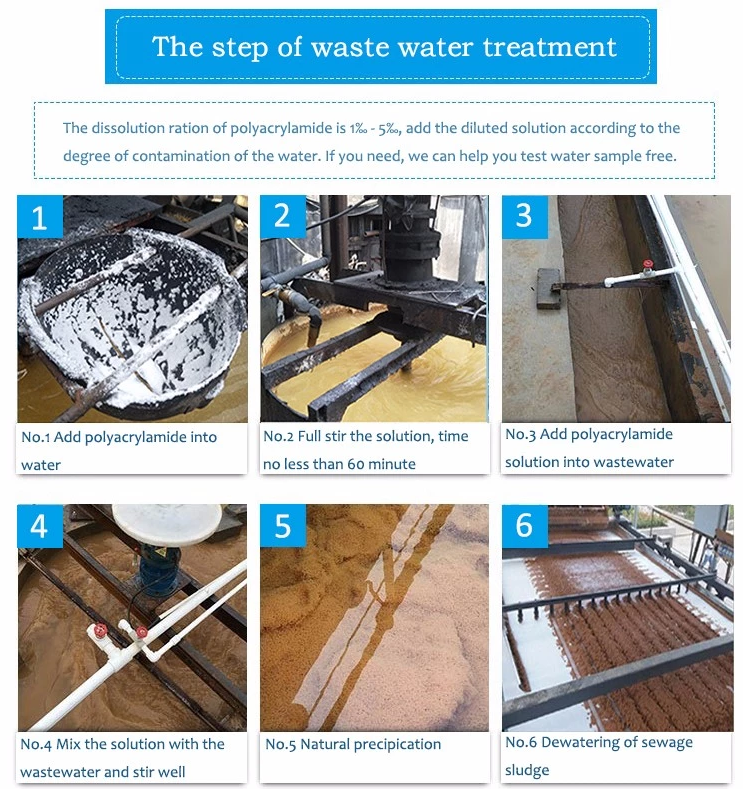 The step of waste water treatment

The dissolution ration of polyacrylamide is 1‰ - 5‰, add the diluted solution according to the degree of contamination of the water. If you need, we can help you test water sample free.

1

No.1 Add polyacrylamide into water

2

No.2 Full stir the solution, time no less than 60 minute

3

No.3 Add polyacrylamide solution into wastewater

4

No.4 Mix the solution with the wastewater and stir well

5

No.5 Natural precipication

6

No.6 Dewatering of sewage sludge