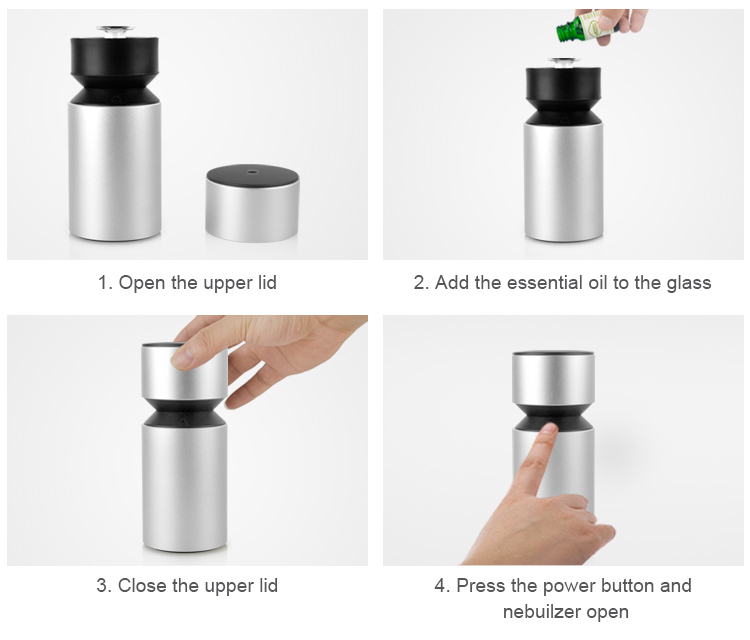 1. Open the upper lid

2. Add the essential oil to the glass

3. Close the upper lid

4. Press the power button and nebuilzer open