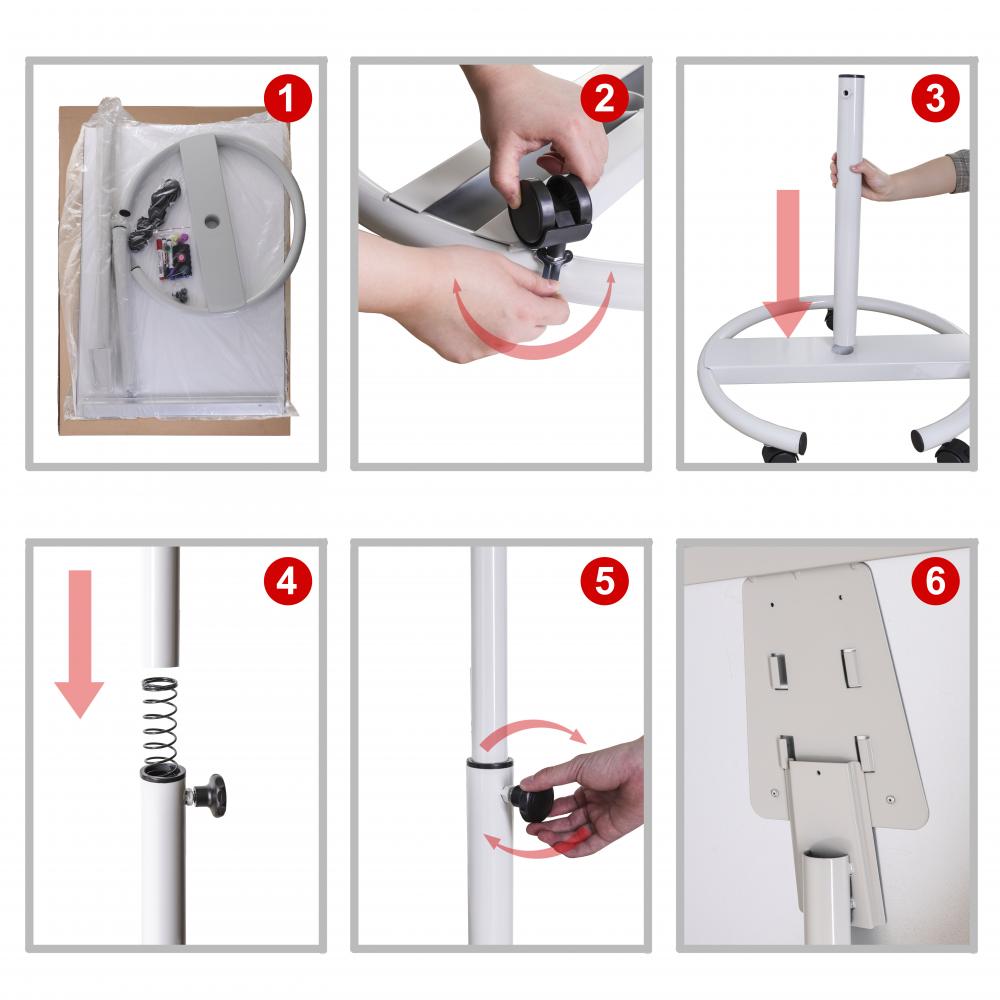 1
2
3
4
5
6