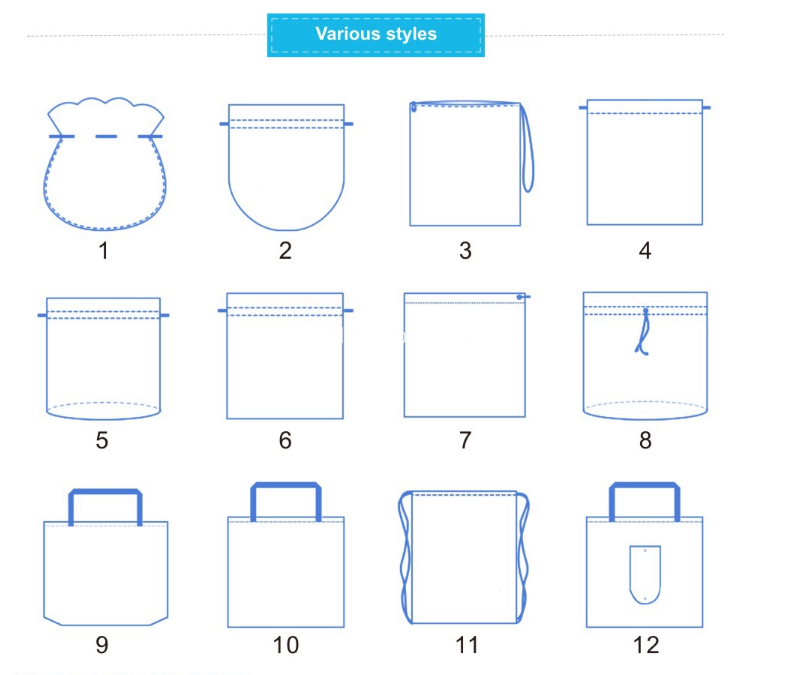 Various styles

1
2
3
4
5
6
7
8
9
10
11
12