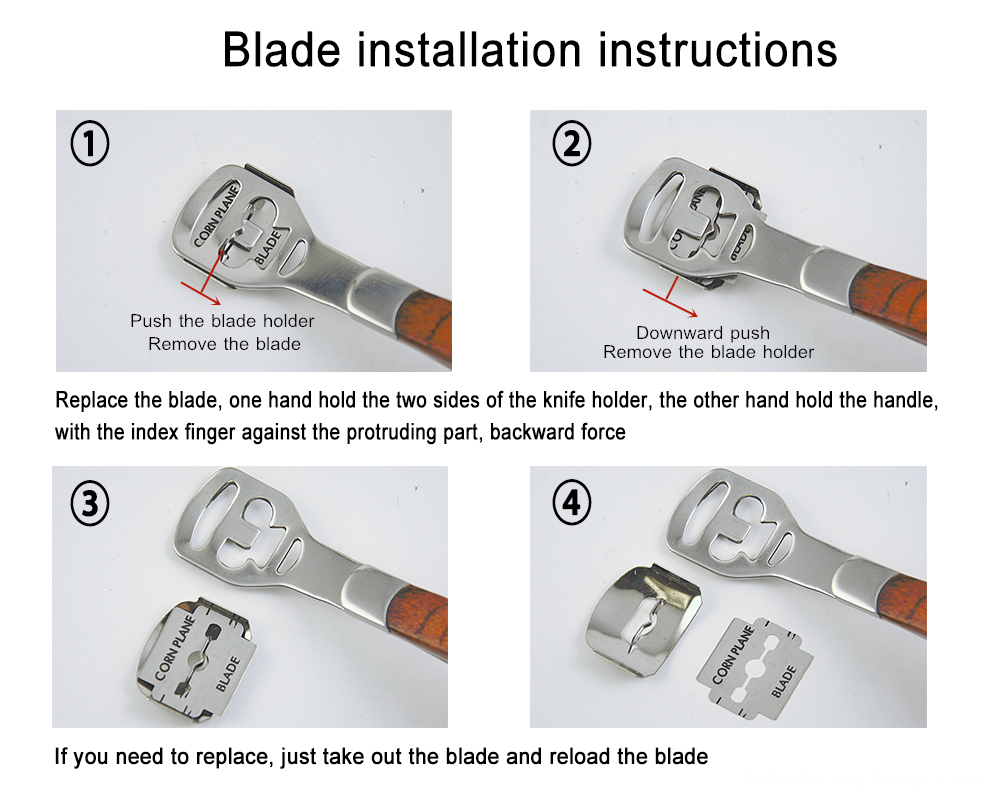 Blade installation instructions

①

CORN PLANE
BLADE

Push the blade holder
Remove the blade

②

Downward push
Remove the blade holder

Replace the blade, one hand hold the two sides of the knife holder, the other hand hold the handle, with the index finger against the protruding part, backward force

③

CORN PLANE
BLADE

④

CORN PLANE
BLADE

If you need to replace, just take out the blade and reload the blade