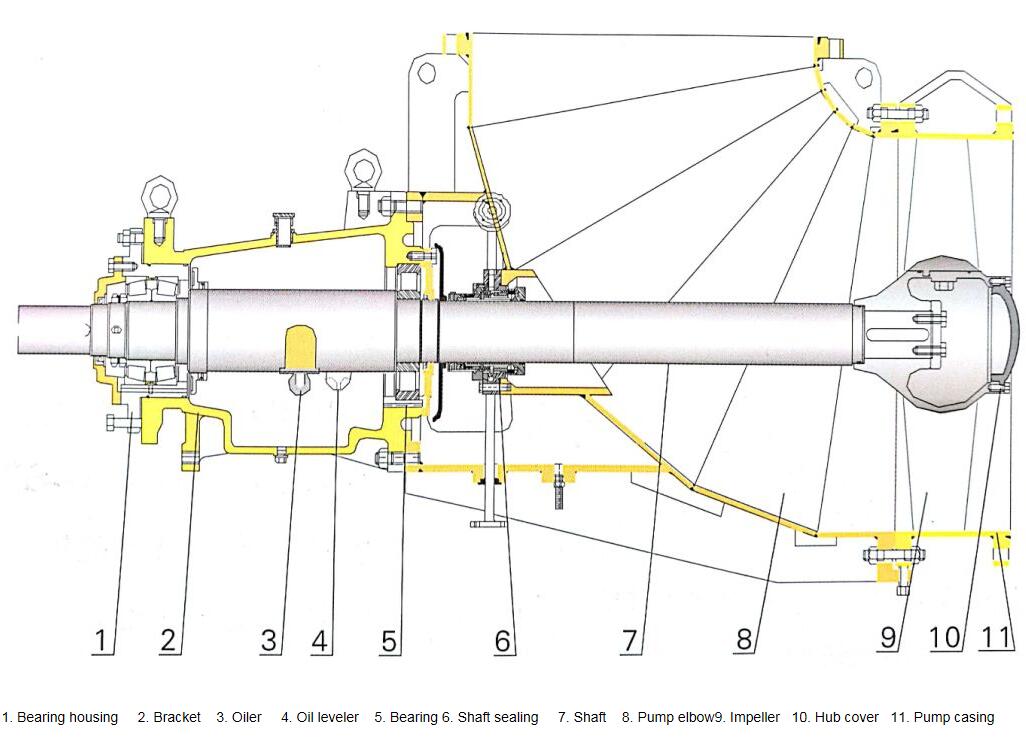 1 2 3 4 5 6 7 8 9 10 11

1. Bearing housing 2. Bracket 3. Oiler 4. Oil leveler 5. Bearing 6. Shaft sealing 7. Shaft 8. Pump elbow9. Impeller 10. Hub cover 11. Pump casing