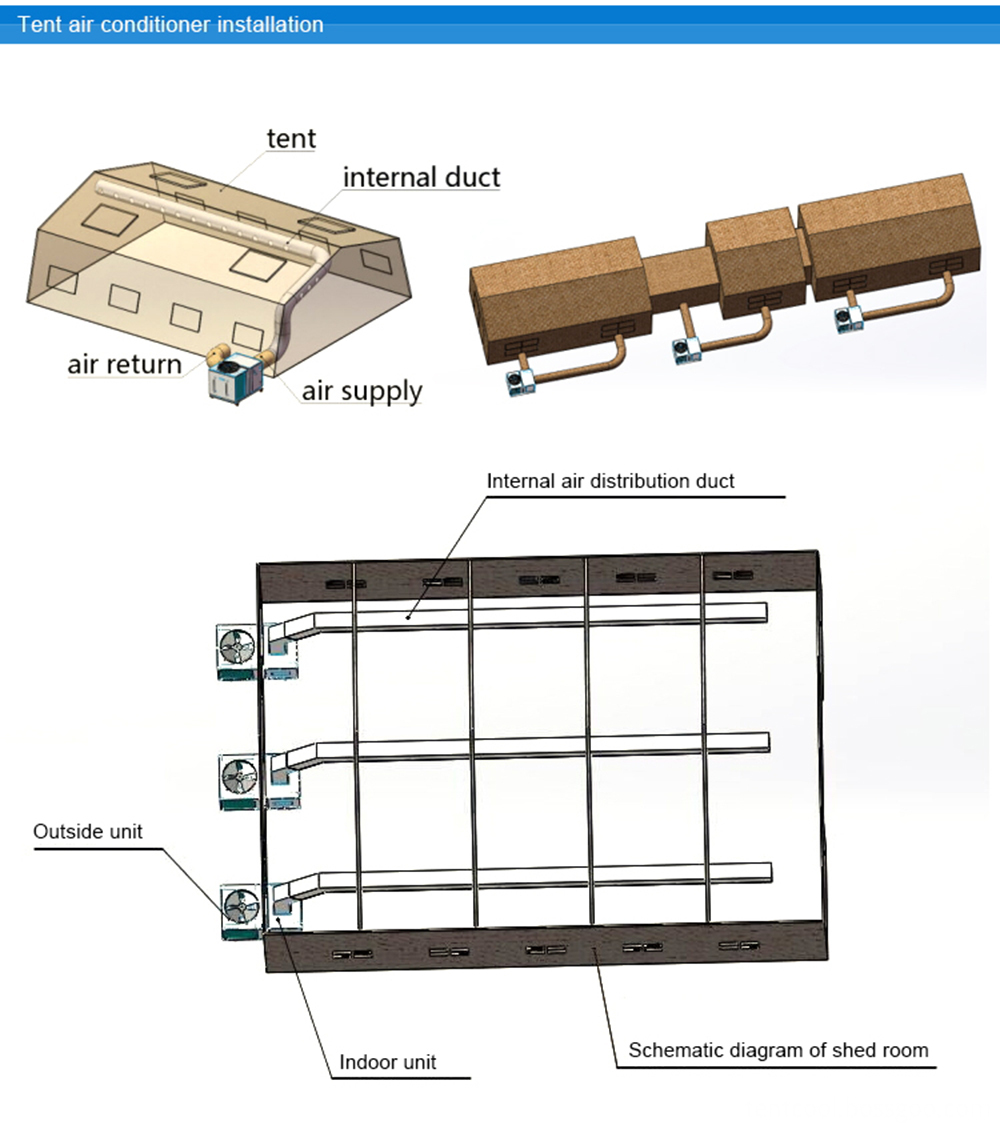 Tent air conditioner installation

tent

internal duct

air return

air supply

Internal air distribution duct

Outside unit

Indoor unit

Schematic diagram of shed room